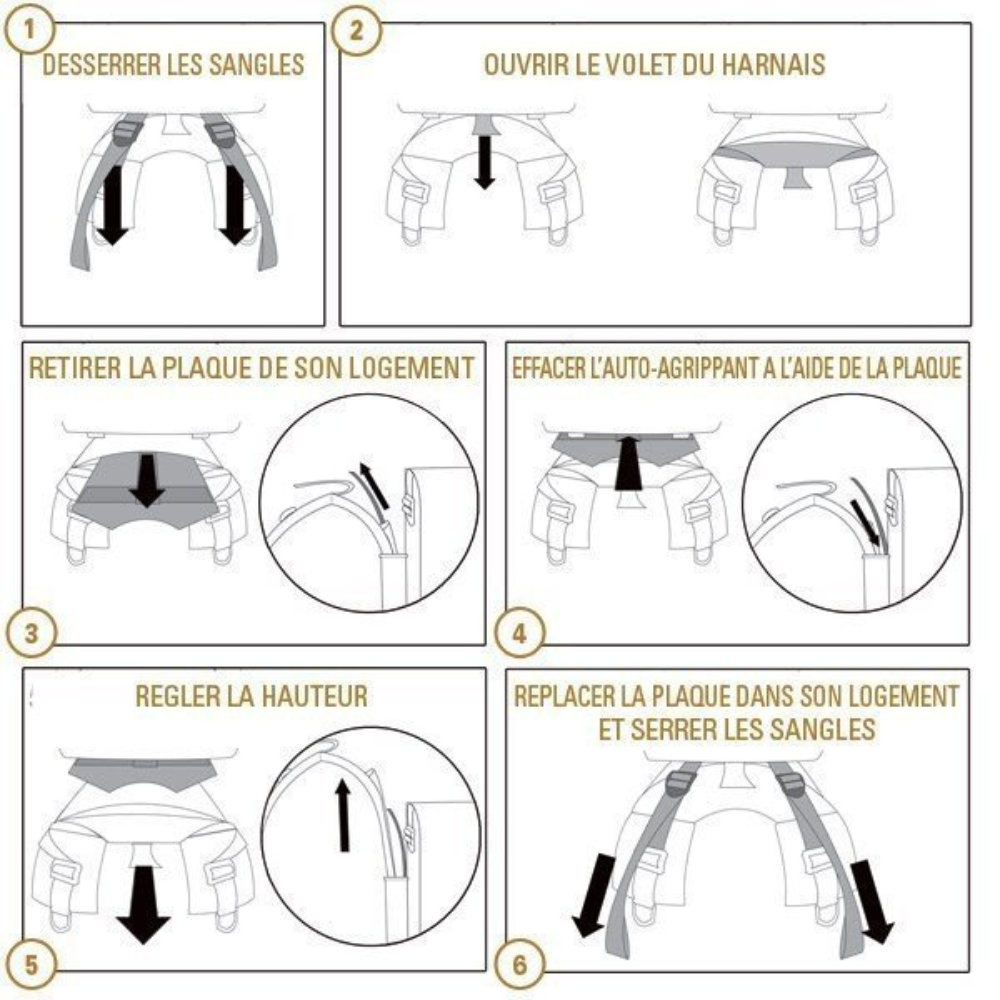 1
DESSERRER LES SANGLES

2
OUVRIR LE VOLET DU HARNAIS

RETIRER LA PLAQUE DE SON LOGEMENT
3

EFFACER L'AUTO-AGRIPPANT A L'AIDE DE LA PLAQUE
4

REGLER LA HAUTEUR
5

REPLACER LA PLAQUE DANS SON LOGEMENT ET SERRER LES SANGLES
6